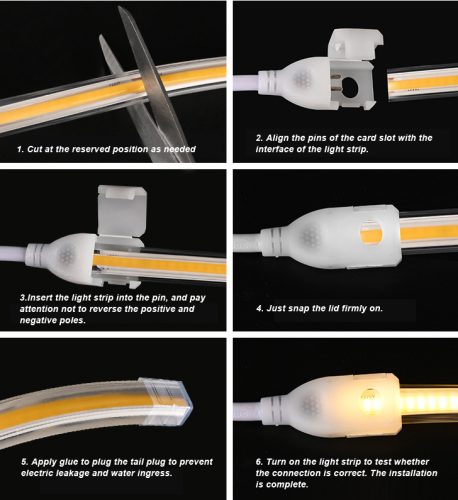 1. Cut at the reserved position as needed

2. Align the pins of the card slot with the interface of the light strip.

3.Insert the light strip into the pin, and pay attention not to reverse the positive and negative poles.

4. Just snap the lid firmly on.

5. Apply glue to plug the tail plug to prevent electric leakage and water ingress.

6. Turn on the light strip to test whether the connection is correct. The installation is complete.