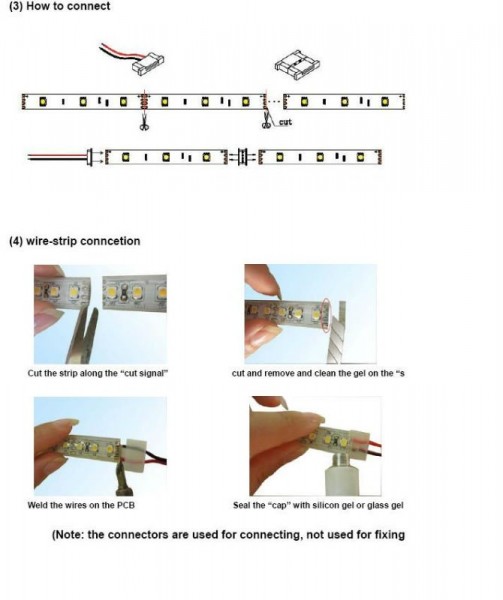 (3) How to connect

cut

(4) wire-strip conncetion

Cut the strip along the "cut signal"

cut and remove and clean the gel on the "s

Weld the wires on the PCB

Seal the "cap" with silicon gel or glass gel

(Note: the connectors are used for connecting, not used for fixing